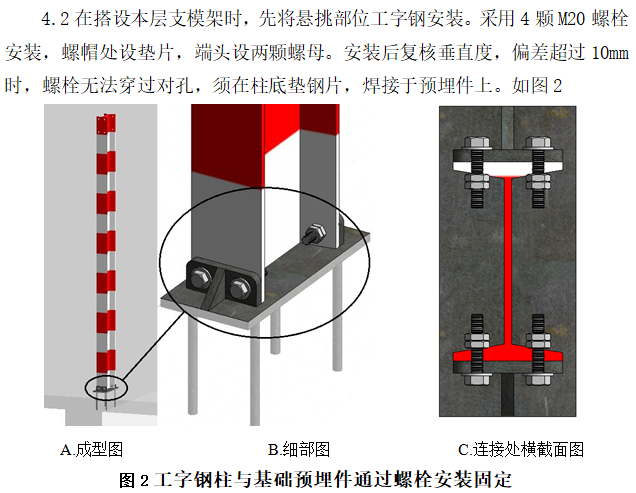 4.2 在搭设本层支模架时，先将悬挑部位工字钢安装。采用 4 颗 M20 螺栓安装，螺帽处设垫片，端头设两颗螺母。安装后复核垂直度，偏差超过 10mm 时，螺栓无法穿过对孔，须在柱底垫钢片，焊接于预埋件上。如图 2

A.成型图

B.细部图

C.连接处横截面图

图 2 工字钢柱与基础预埋件通过螺栓安装固定