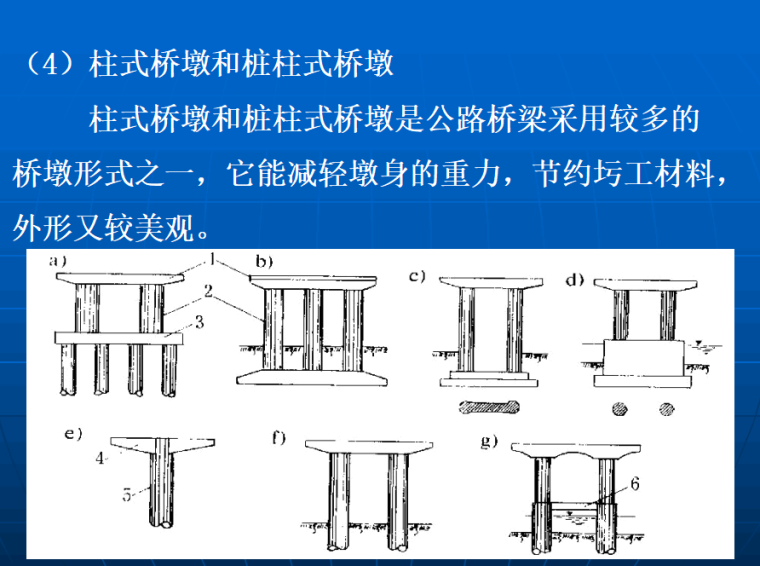 （4）柱式桥墩和桩柱式桥墩

柱式桥墩和桩柱式桥墩是公路桥梁采用较多的桥墩形式之一，它能减轻墩身的重力，节约圬工材料，外形又较美观。

a)
1
2
3
b)
c)
d)
e)
4
5
f)
g)
6