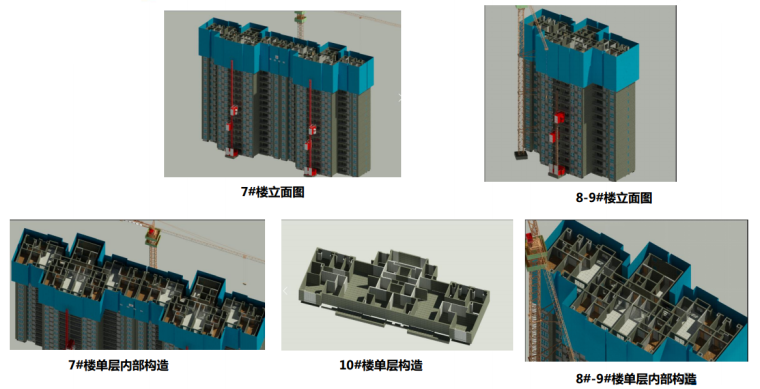 7#楼立面图

8-9#楼立面图

7#楼单层内部构造

10#楼单层构造

8#-9#楼单层内部构造