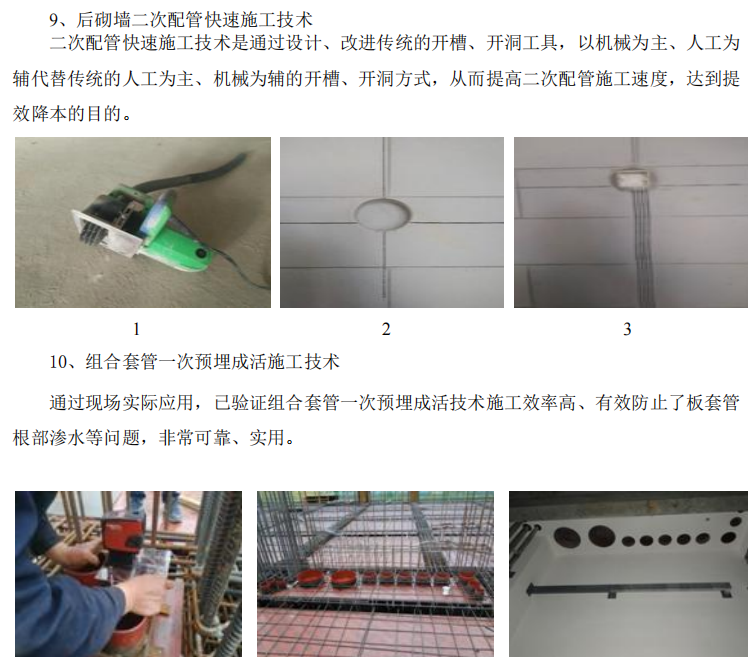 9、后砌墙二次配管快速施工技术

二次配管快速施工技术是通过设计、改进传统的开槽、开洞工具，以机械为主、人工为辅代替传统的人工为主、机械为辅的开槽、开洞方式，从而提高二次配管施工速度，达到提效降本的目的。

1

2

3

10、组合套管一次预埋成活施工技术

通过现场实际应用，已验证组合套管一次预埋成活技术施工效率高、有效防止了板套管根部渗水等问题，非常可靠、实用。