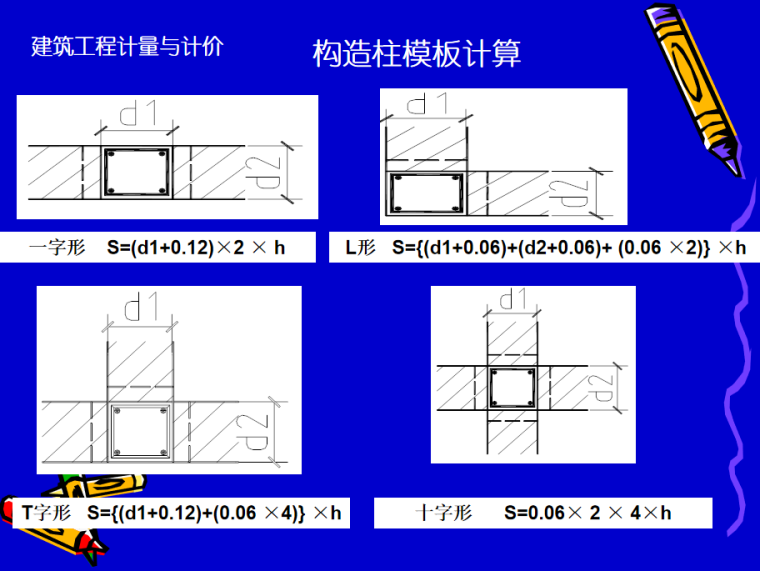 建筑工程计量与计价

构造柱模板计算

d1

d2

一字形 S=(d1+0.12)×2 × h

d1

d2

L形 S={(d1+0.06)+(d2+0.06)+ (0.06 ×2)} ×h

d1

d2

T字形 S={(d1+0.12)+(0.06 ×4)} ×h

d1

d2

十字形 S=0.06× 2 × 4×h