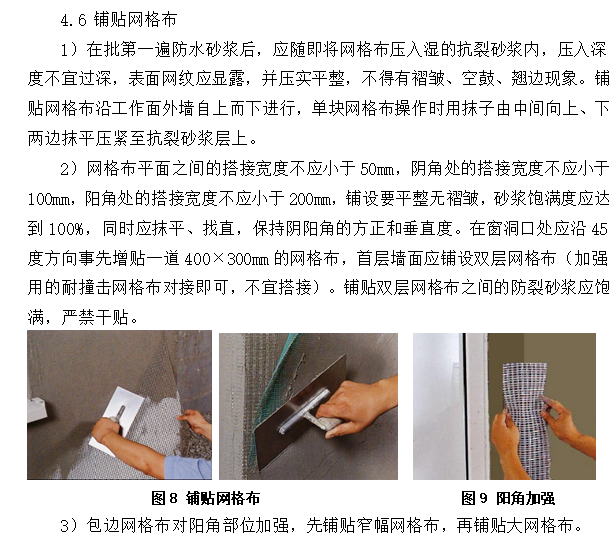 4.6 铺贴网格布

1）在批第一遍防水砂浆后，应随即将网格布压入湿的抗裂砂浆内，压入深度不宜过深，表面网纹应显露，并压实平整，不得有褶皱、空鼓、翘边现象。铺贴网格布沿工作面外墙自上而下进行，单块网格布操作时用抹子由中间向上、下两边抹平压紧至抗裂砂浆层上。

2）网格布平面之间的搭接宽度不应小于 50mm，阴角处的搭接宽度不应小于 100mm，阳角处的搭接宽度不应小于 200mm，铺设要平整无褶皱，砂浆饱满度应达到 100%，同时应抹平、找直，保持阴阳角的方正和垂直度。在窗洞口处应沿 45 度方向事先增贴一道 400×300mm 的网格布，首层墙面应铺设双层网格布（加强用的耐撞击网格布对接即可，不宜搭接）。铺贴双层网格布之间的防裂砂浆应饱满，严禁干贴。

图 8 铺贴网格布

图 9 阳角加强

3）包边网格布对阳角部位加强，先铺贴窄幅网格布，再铺贴大网格布。