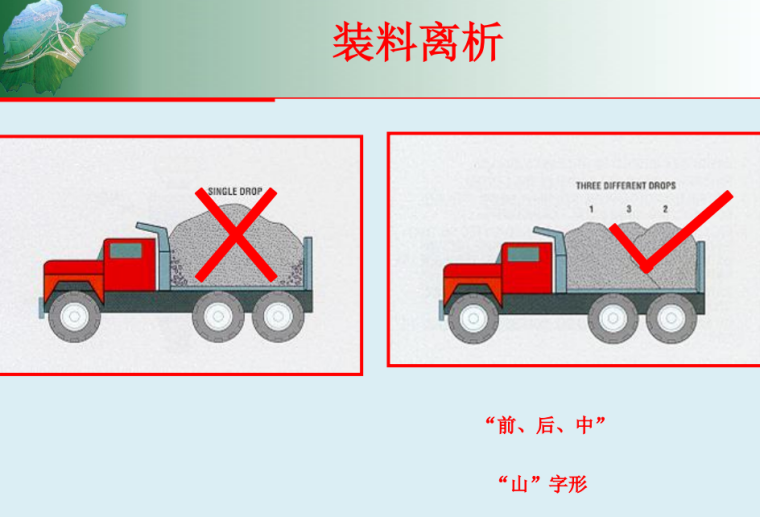 装料离析

SINGLE DROP

THREE DIFFERENT DROPS

1 3 2

“前、后、中”

“山”字形