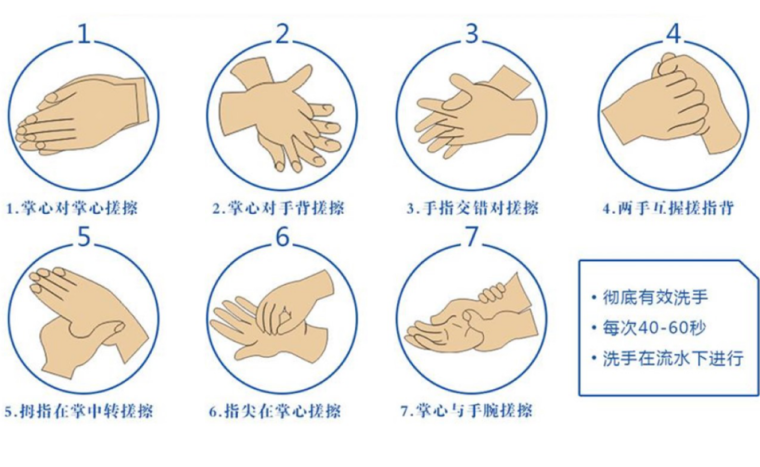 1

1.掌心对掌心搓擦

2

2.掌心对手背搓擦

3

3.手指交错对搓擦

4

4.两手互握搓指背

5

5.拇指在掌中转搓擦

6

6.指尖在掌心搓擦

7

7.掌心与手腕搓擦

• 彻底有效洗手
• 每次40-60秒
• 洗手在流水下进行