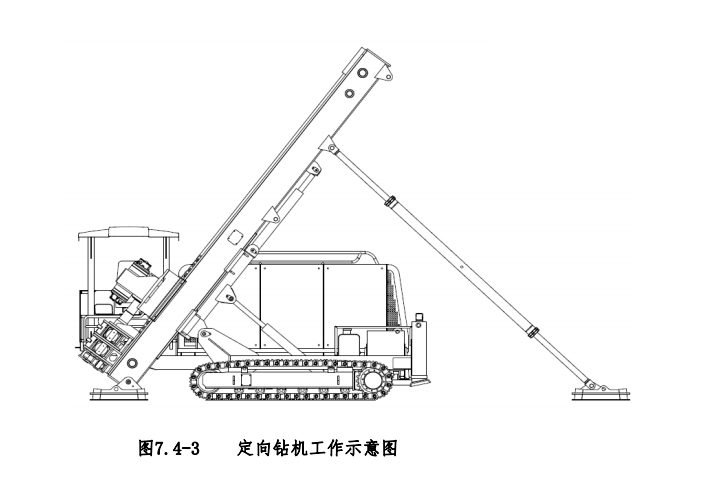 图7.4-3　　定向钻机工作示意图