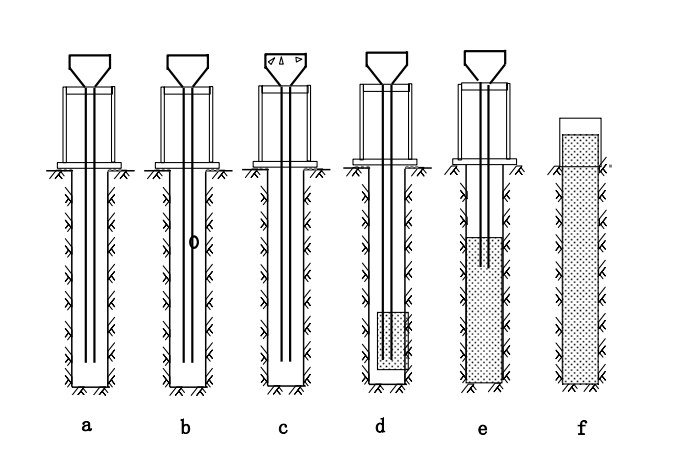 a b c d e f