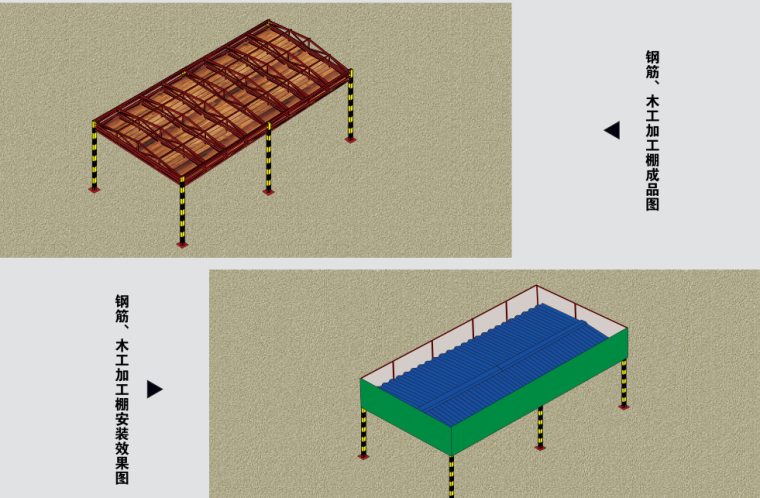 钢筋、木工加工棚成品图

钢筋、木工加工棚安装效果图