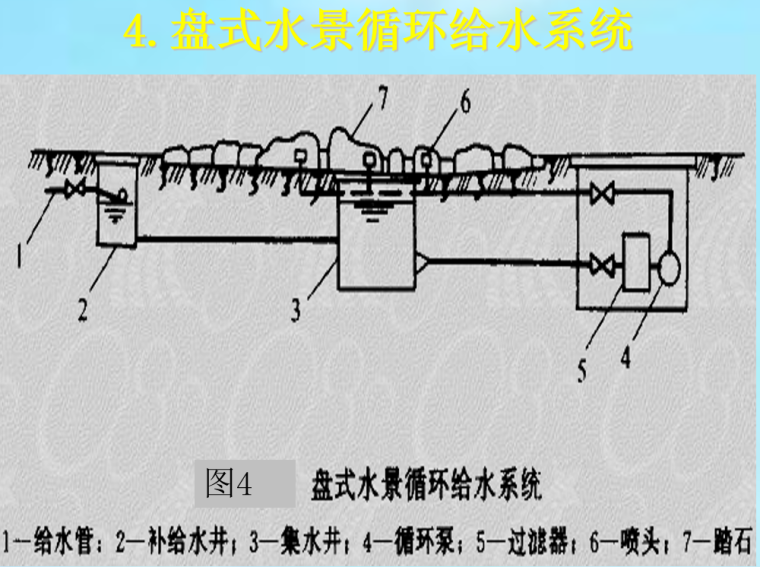 4. 盘式水景循环给水系统

7
6
1
2
3
5
4

图4 盘式水景循环给水系统

1—给水管；2—补给水井；3—集水井；4—循环泵；5—过滤器；6—喷头；7—踏石