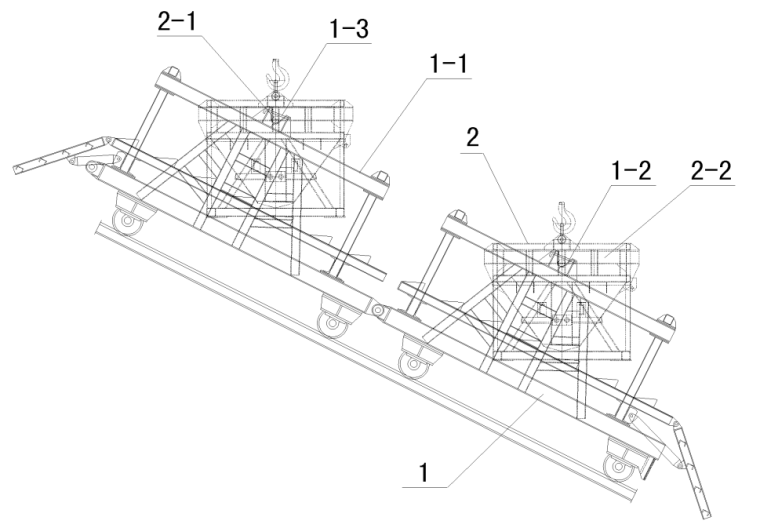 2-1
1-3
1-1
2
1-2
2-2
1