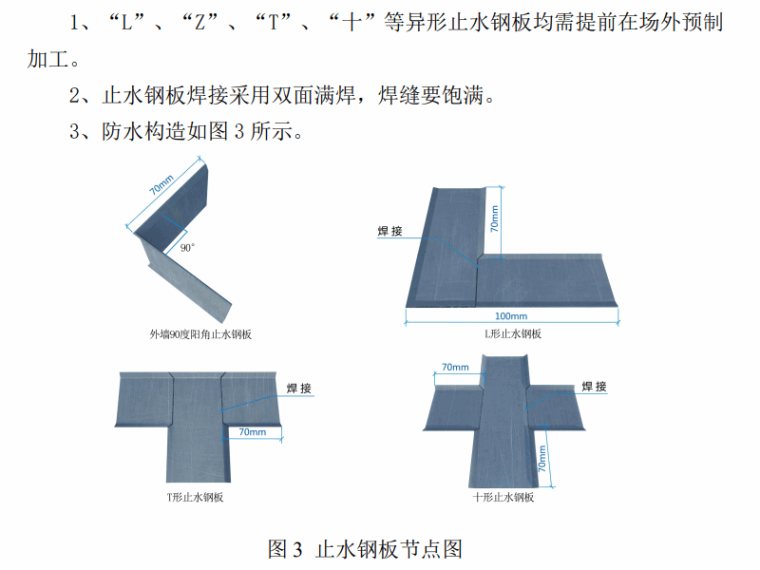 1、“L”、“Z”、“T”、“十”等异形止水钢板均需提前在场外预制加工。

2、止水钢板焊接采用双面满焊，焊缝要饱满。

3、防水构造如图 3 所示。

70mm

90°

外墙90度阳角止水钢板

焊接

70mm

100mm

L形止水钢板

焊接

70mm

T形止水钢板

70mm

焊接

70mm

十形止水钢板

图 3 止水钢板节点图