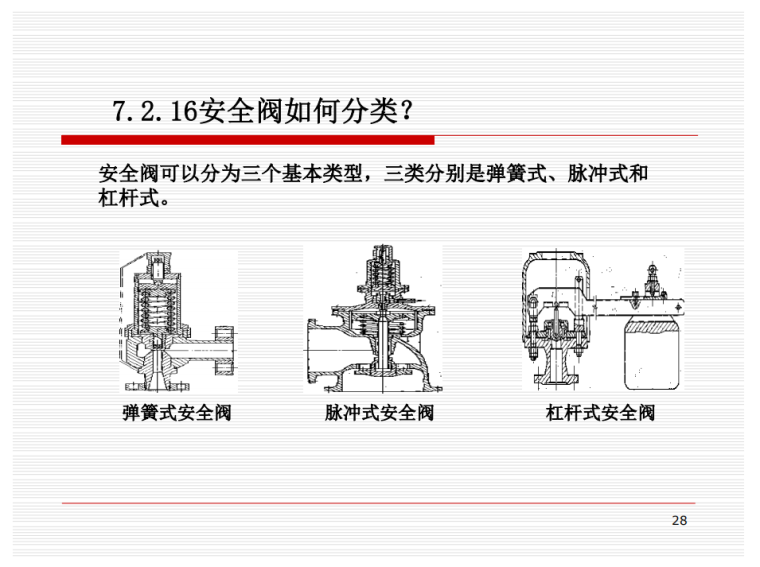 7.2.16安全阀如何分类?

安全阀可以分为三个基本类型，三类分别是弹簧式、脉冲式和杠杆式。

弹簧式安全阀

脉冲式安全阀

杠杆式安全阀

28