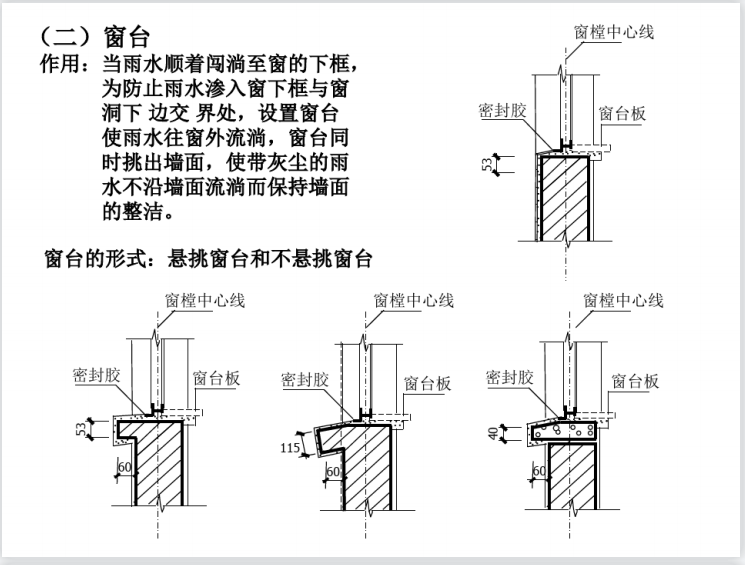 （二）窗台
作用：当雨水顺着闯淌至窗的下框，为防止雨水渗入窗下框与窗洞下 边交 界处，设置窗台使雨水往窗外流淌，窗台同时挑出墙面，使带灰尘的雨水不沿墙面流淌而保持墙面的整洁。

窗樘中心线
密封胶
窗台板
53

窗台的形式：悬挑窗台和不悬挑窗台

窗樘中心线
密封胶
窗台板
53
60

窗樘中心线
密封胶
窗台板
115
60

窗樘中心线
密封胶
窗台板
40
60