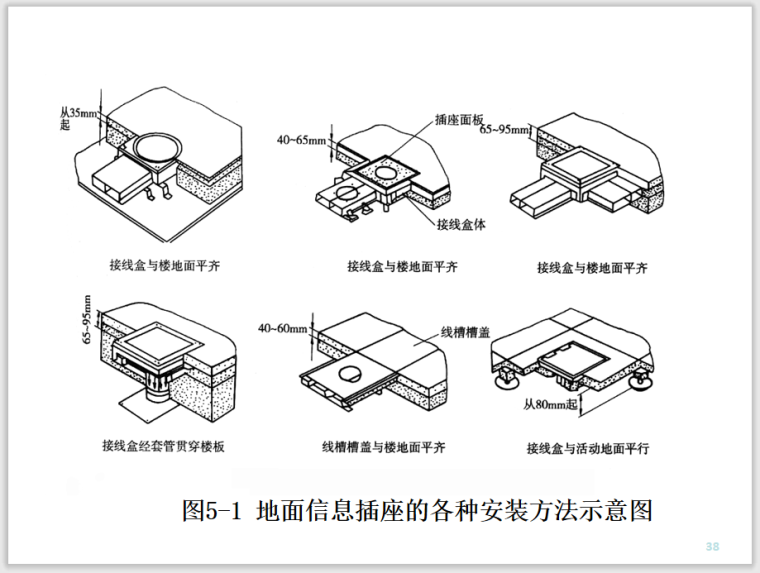 从35mm起

接线盒与楼地面平齐

40~65mm

插座面板

接线盒体

接线盒与楼地面平齐

65~95mm

接线盒与楼地面平齐

65~95mm

接线盒经套管贯穿楼板

40~60mm

线槽槽盖

线槽槽盖与楼地面平齐

从80mm起

接线盒与活动地面平行

图5-1 地面信息插座的各种安装方法示意图

38