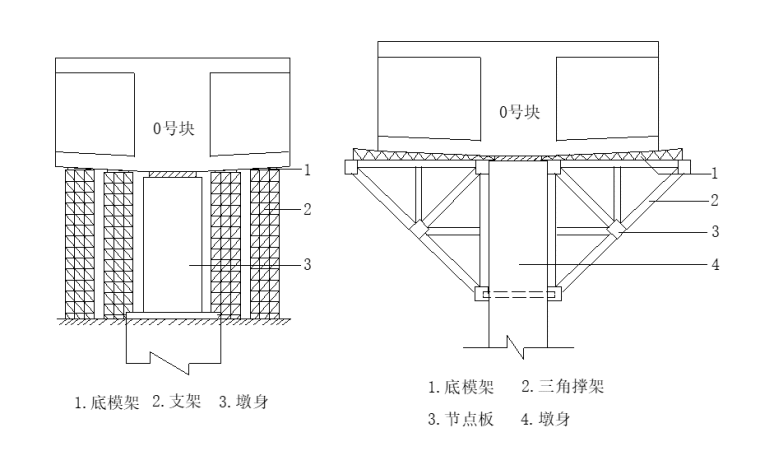 0号块

1

2

3

1. 底模架 2. 支架 3. 墩身

0号块

1

2

3

4

1. 底模架 2. 三角撑架

3. 节点板 4. 墩身