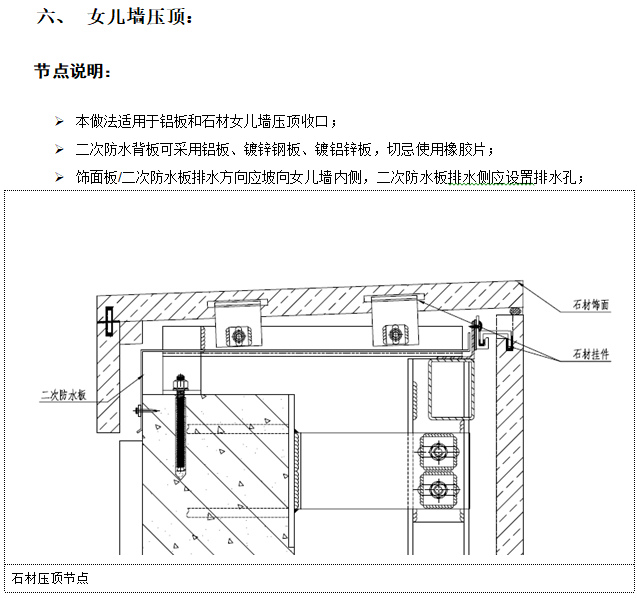 六、 女儿墙压顶：

节点说明：

➢ 本做法适用于铝板和石材女儿墙压顶收口；

➢ 二次防水背板可采用铝板、镀锌钢板、镀铝锌板，切忌使用橡胶片；

➢ 饰面板/二次防水板排水方向应坡向女儿墙内侧，二次防水板排水侧应设置排水孔；

石材饰面

石材挂件

二次防水板

石材压顶节点