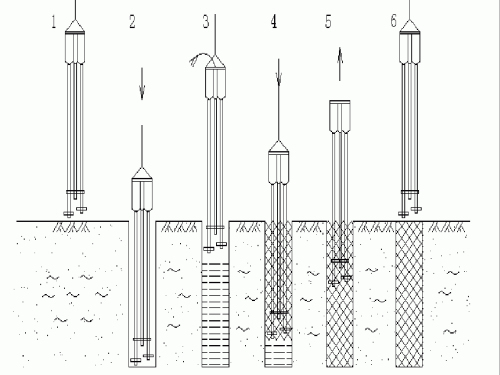 1 2 3 4 5 6