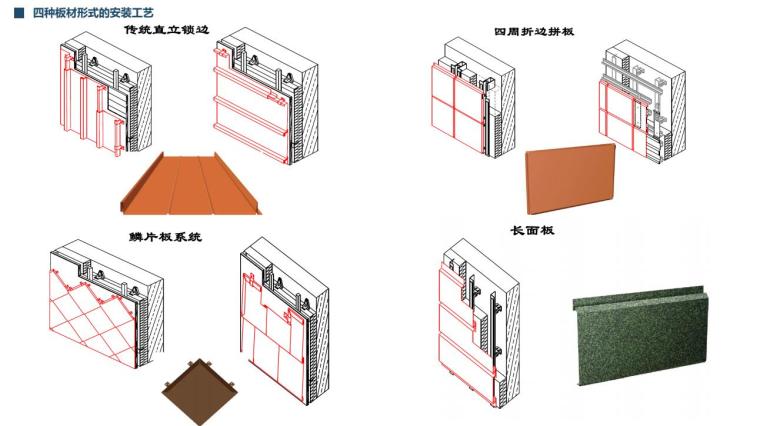 四种板材形式的安装工艺

传统直立锁边

四周折边拼板

鳞片板系统

长面板