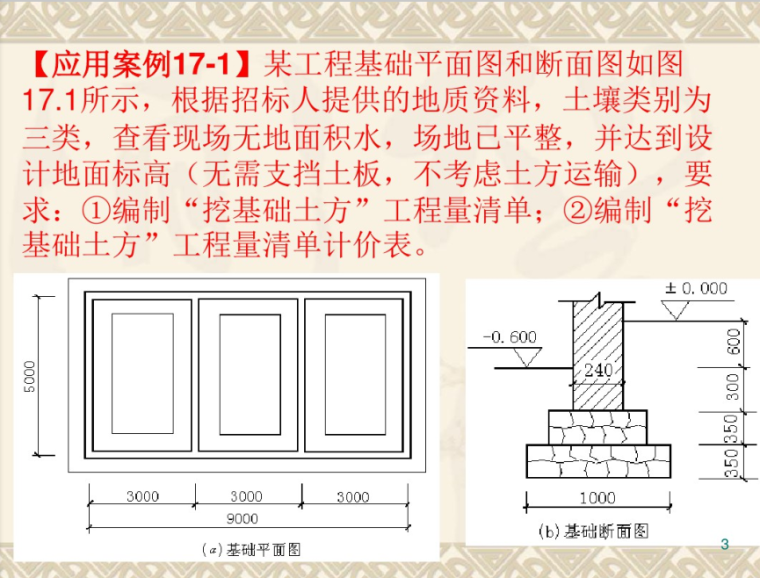 【应用案例17-1】某工程基础平面图和断面图如图17.1所示，根据招标人提供的地质资料，土壤类别为三类，查看现场无地面积水，场地已平整，并达到设计地面标高（无需支挡土板，不考虑土方运输），要求：①编制“挖基础土方”工程量清单；②编制“挖基础土方”工程量清单计价表。

5000

3000 3000 3000

9000

(a) 基础平面图

±0.000

-0.600

240

600

300

350

350

1000

(b) 基础断面图

3