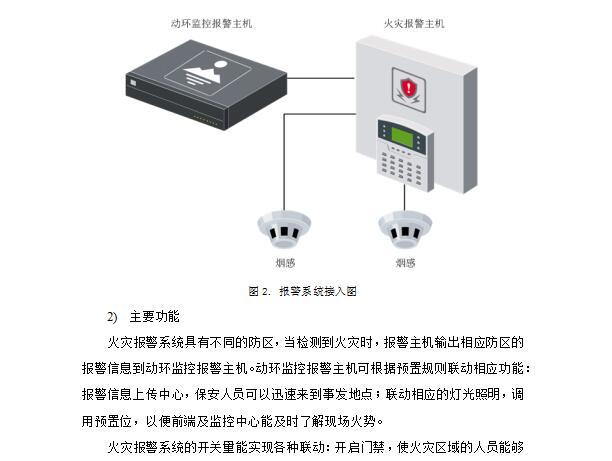 动环监控报警主机

火灾报警主机

烟感

烟感

图 2. 报警系统接入图

2) 主要功能

火灾报警系统具有不同的防区，当检测到火灾时，报警主机输出相应防区的报警信息到动环监控报警主机。动环监控报警主机可根据预置规则联动相应功能：报警信息上传中心，保安人员可以迅速来到事发地点；联动相应的灯光照明，调用预置位，以便前端及监控中心能及时了解现场火势。

火灾报警系统的开关量能实现各种联动：开启门禁，使火灾区域的人员能够