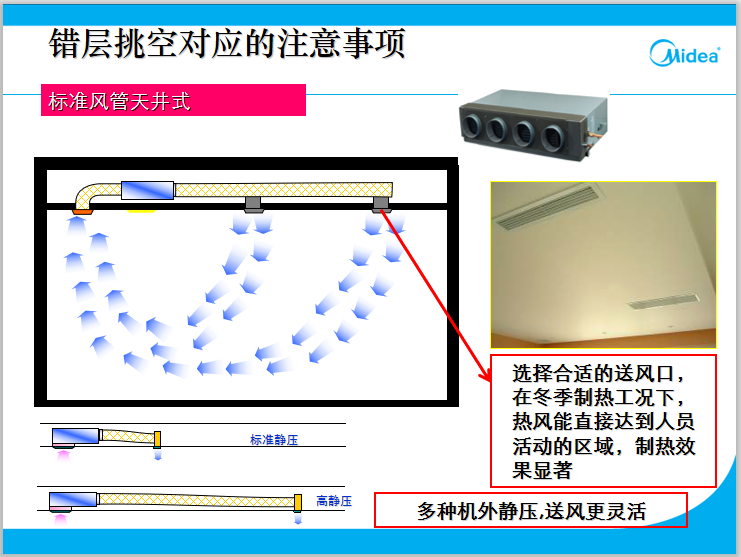 错层挑空对应的注意事项

Midea

标准风管天井式

选择合适的送风口，在冬季制热工况下，热风能直接达到人员活动的区域，制热效果显著

标准静压

高静压

多种机外静压,送风更灵活