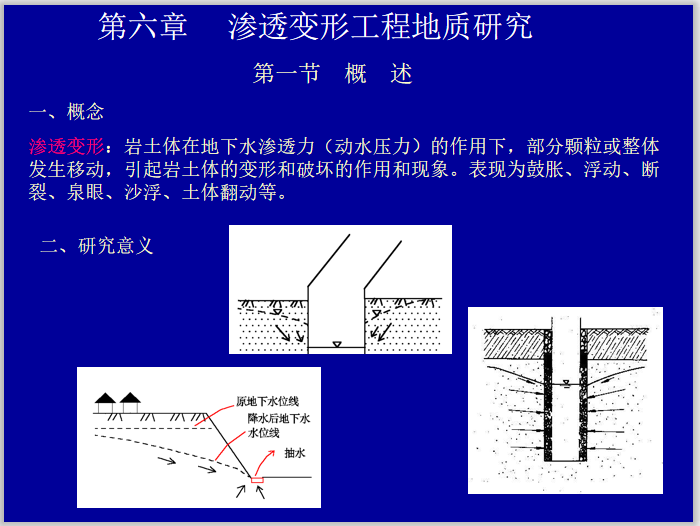 第六章　渗透变形工程地质研究

第一节　概　述

一、概念

渗透变形：岩土体在地下水渗透力（动水压力）的作用下，部分颗粒或整体发生移动，引起岩土体的变形和破坏的作用和现象。表现为鼓胀、浮动、断裂、泉眼、沙浮、土体翻动等。

二、研究意义

原地下水位线

降水后地下水水位线

抽水