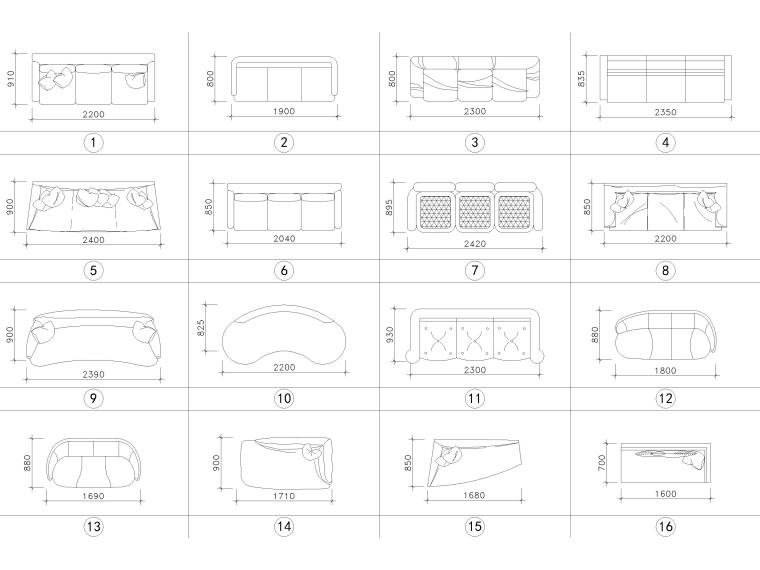 910
2200
1

800
1900
2

800
2300
3

835
2350
4

900
2400
5

850
2040
6

895
2420
7

850
2200
8

900
2390
9

825
2200
10

930
2300
11

880
1800
12

880
1690
13

900
1710
14

850
1680
15

700
1600
16