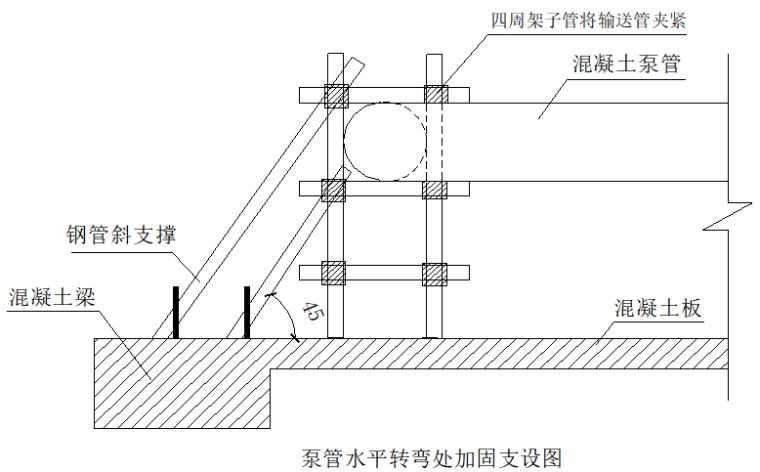 四周架子管将输送管夹紧

混凝土泵管

钢管斜支撑

混凝土梁

45

混凝土板

泵管水平转弯处加固支设图