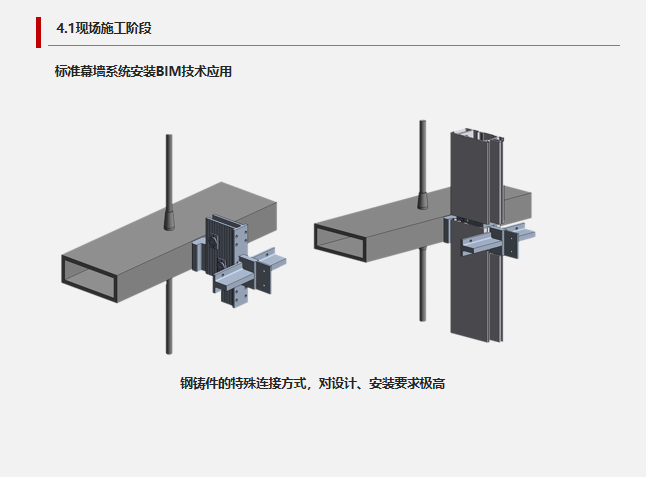 4.1现场施工阶段

标准幕墙系统安装BIM技术应用

钢铸件的特殊连接方式，对设计、安装要求极高