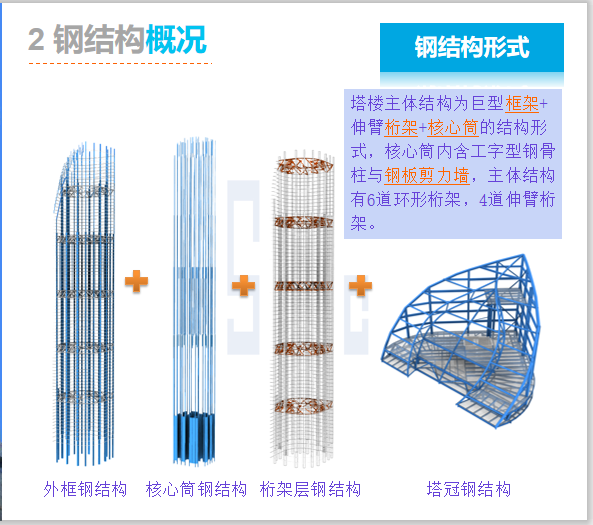 2 钢结构概况

钢结构形式

塔楼主体结构为巨型框架+伸臂桁架+核心筒的结构形式，核心筒内含工字型钢骨柱与钢板剪力墙，主体结构有6道环形桁架，4道伸臂桁架。

外框钢结构

核心筒钢结构

桁架层钢结构

塔冠钢结构