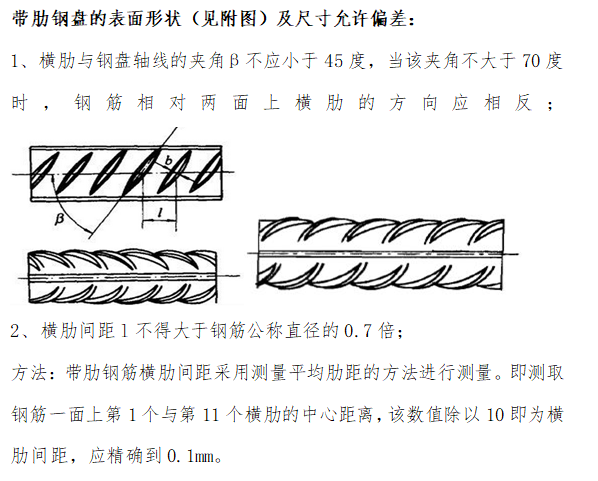 带肋钢盘的表面形状（见附图）及尺寸允许偏差：

1、横肋与钢盘轴线的夹角β不应小于45度，当该夹角不大于70度时，钢筋相对两面上横肋的方向应相反；

b

β

l

2、横肋间距1不得大于钢筋公称直径的0.7倍；

方法：带肋钢筋横肋间距采用测量平均肋距的方法进行测量。即测取钢筋一面上第1个与第11个横肋的中心距离，该数值除以10即为横肋间距，应精确到0.1mm。