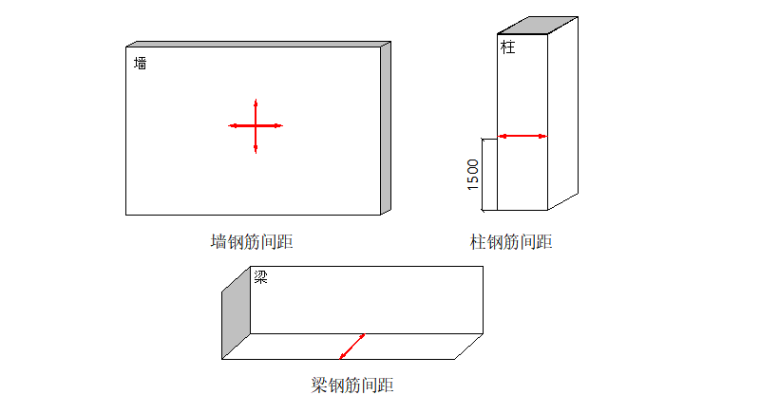 墙

墙钢筋间距

柱

1500

柱钢筋间距

梁

梁钢筋间距