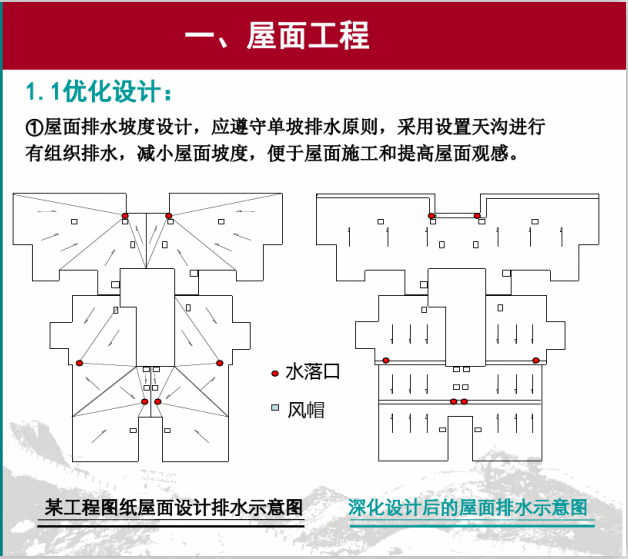 一、屋面工程

1.1优化设计：

①屋面排水坡度设计，应遵守单坡排水原则，采用设置天沟进行有组织排水，减小屋面坡度，便于屋面施工和提高屋面观感。

水落口

风帽

某工程图纸屋面设计排水示意图

深化设计后的屋面排水示意图