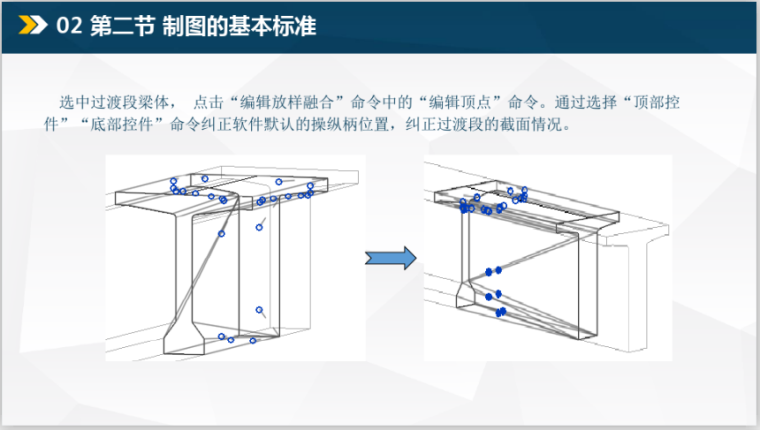 02 第二节 制图的基本标准

选中过渡段梁体， 点击“编辑放样融合”命令中的“编辑顶点”命令。通过选择“顶部控件”“底部控件”命令纠正软件默认的操纵柄位置，纠正过渡段的截面情况。