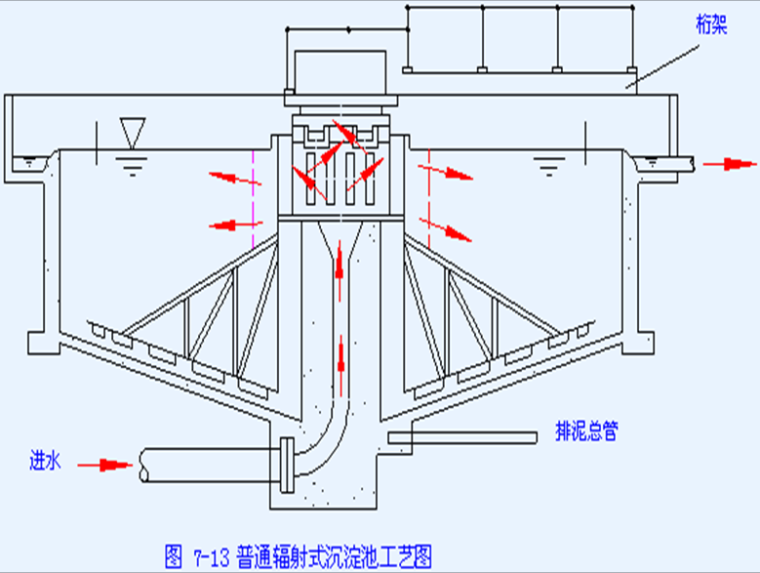 桁架

排泥总管

进水

图 7-13 普通辐射式沉淀池工艺图