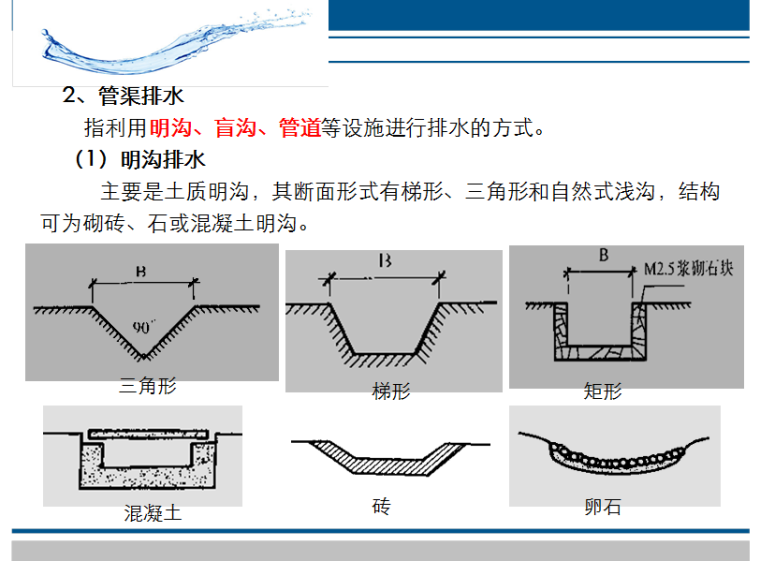 2、管渠排水

指利用明沟、盲沟、管道等设施进行排水的方式。

（1）明沟排水

主要是土质明沟，其断面形式有梯形、三角形和自然式浅沟，结构可为砌砖、石或混凝土明沟。

B

90°

三角形

B

梯形

B

M2.5浆砌石块

矩形

混凝土

砖

卵石