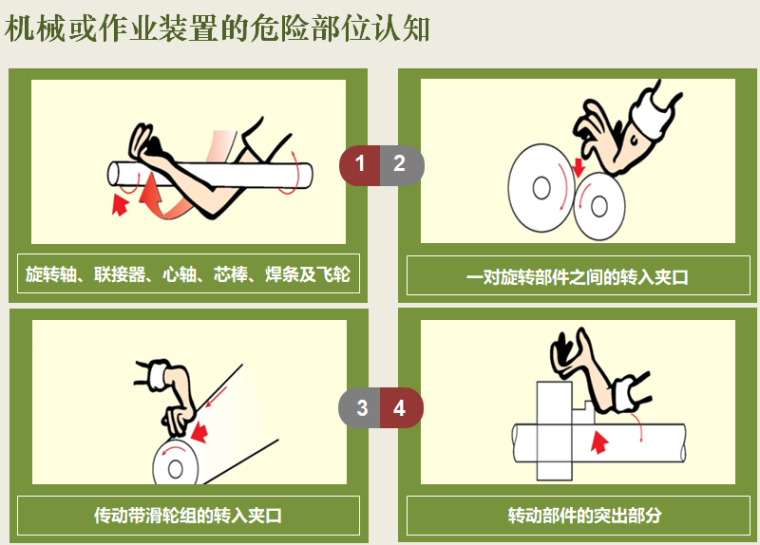 机械或作业装置的危险部位认知

1

旋转轴、联接器、心轴、芯棒、焊条及飞轮

2

一对旋转部件之间的转入夹口

3

传动带滑轮组的转入夹口

4

转动部件的突出部分