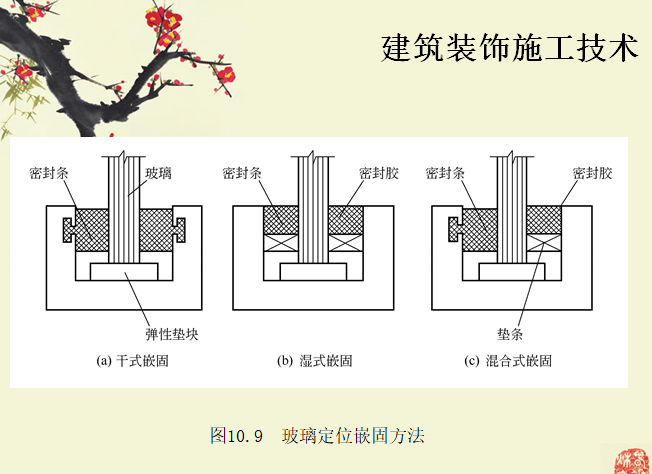 建筑装饰施工技术

密封条
玻璃
弹性垫块
(a) 干式嵌固

密封条
密封胶
(b) 湿式嵌固

密封条
密封胶
垫条
(c) 混合式嵌固

图10.9 玻璃定位嵌固方法