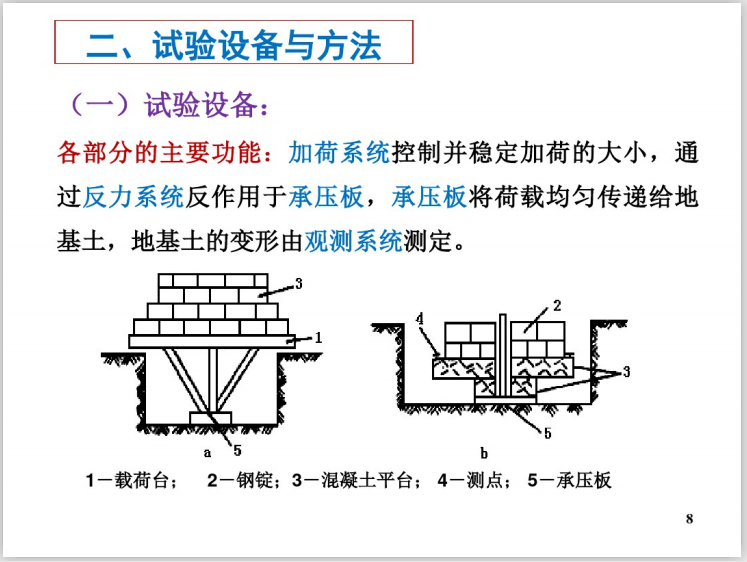 二、试验设备与方法

（一）试验设备：

各部分的主要功能：加荷系统控制并稳定加荷的大小，通过反力系统反作用于承压板，承压板将荷载均匀传递给地基土，地基土的变形由观测系统测定。

3
1
5
a

4
2
3
5
b

1－载荷台；　2－钢锭；3－混凝土平台；　4－测点；　5－承压板

8