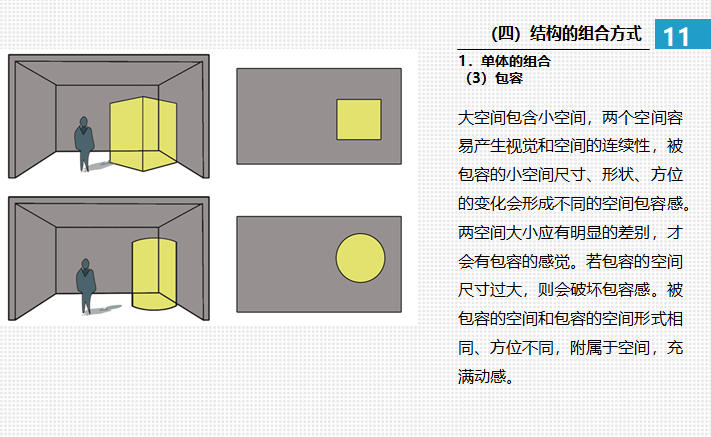 （四）结构的组合方式

11

1．单体的组合
（3）包容

大空间包含小空间，两个空间容易产生视觉和空间的连续性，被包容的小空间尺寸、形状、方位的变化会形成不同的空间包容感。两空间大小应有明显的差别，才会有包容的感觉。若包容的空间尺寸过大，则会破坏包容感。被包容的空间和包容的空间形式相同、方位不同，附属于空间，充满动感。