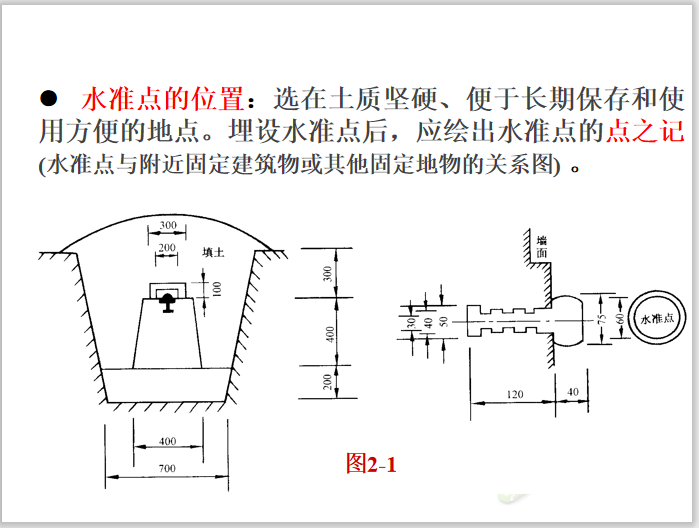 ● 水准点的位置：选在土质坚硬、便于长期保存和使用方便的地点。埋设水准点后，应绘出水准点的点之记(水准点与附近固定建筑物或其他固定地物的关系图) 。

300
200
填土
100
300
400
200
400
700

墙面
30
40
50
75
60
水准点
120
40

图2-1