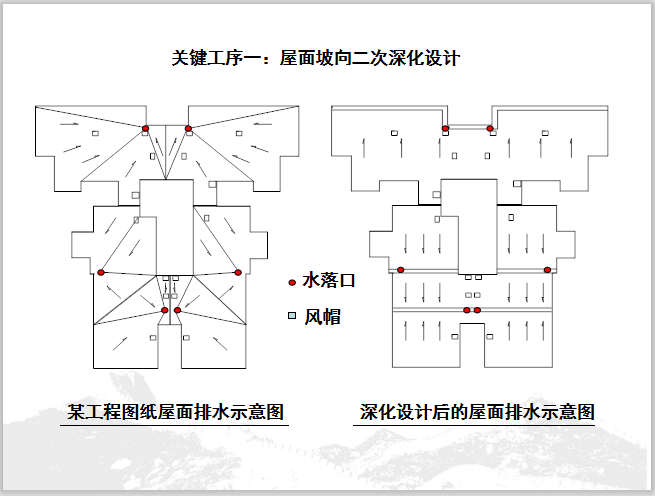 关键工序一：屋面坡向二次深化设计

水落口

风帽

某工程图纸屋面排水示意图

深化设计后的屋面排水示意图