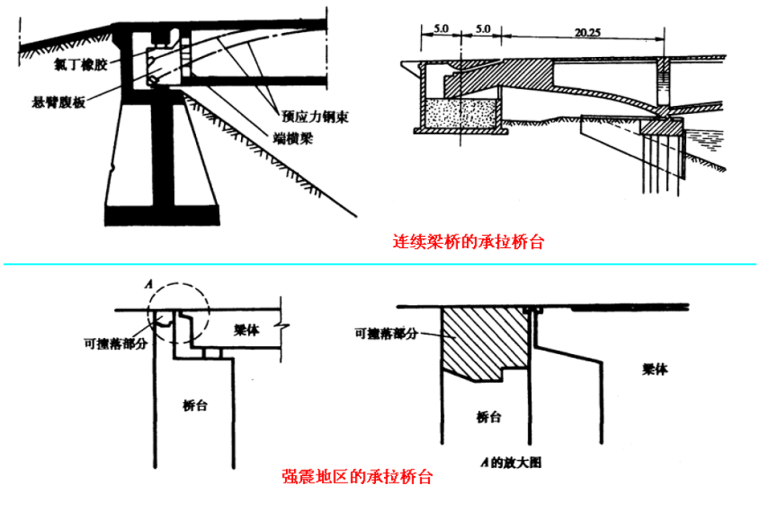 氯丁橡胶

悬臂腹板

预应力钢束

端横梁

5.0 5.0 20.25

连续梁桥的承拉桥台

A

可撞落部分

梁体

桥台

可撞落部分

梁体

桥台

A的放大图

强震地区的承拉桥台