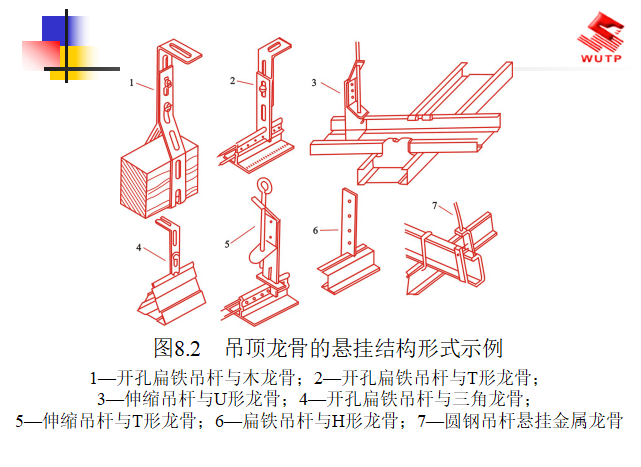 WUTP

1

2

3

4

5

6

7

图8.2 吊顶龙骨的悬挂结构形式示例

1—开孔扁铁吊杆与木龙骨；2—开孔扁铁吊杆与T形龙骨；
3—伸缩吊杆与U形龙骨；4—开孔扁铁吊杆与三角龙骨；
5—伸缩吊杆与T形龙骨；6—扁铁吊杆与H形龙骨；7—圆钢吊杆悬挂金属龙骨