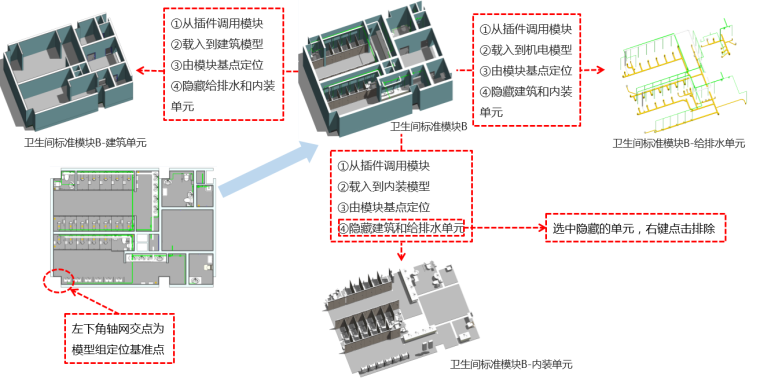 ①从插件调用模块
②载入到建筑模型
③由模块基点定位
④隐藏给排水和内装单元

卫生间标准模块B-建筑单元

卫生间标准模块B

①从插件调用模块
②载入到机电模型
③由模块基点定位
④隐藏建筑和内装单元

卫生间标准模块B-给排水单元

①从插件调用模块
②载入到内装模型
③由模块基点定位
④隐藏建筑和给排水单元

选中隐藏的单元，右键点击排除

左下角轴网交点为模型组定位基准点

卫生间标准模块B-内装单元