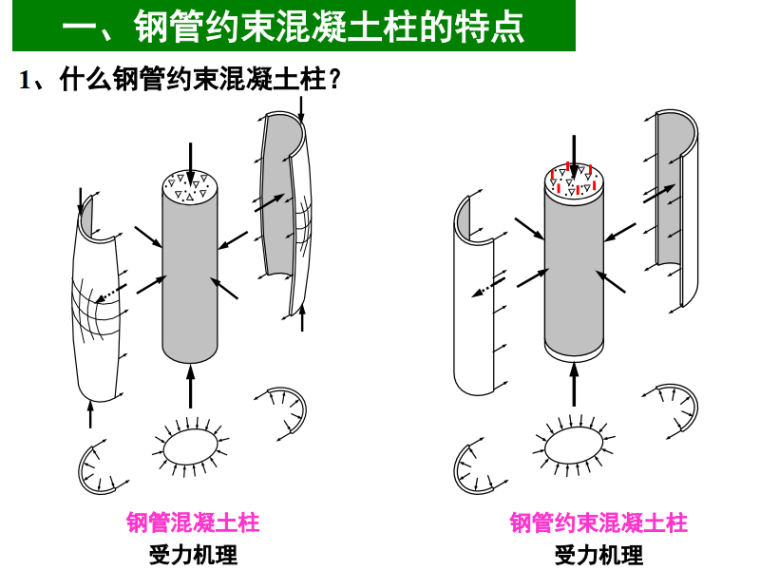 一、钢管约束混凝土柱的特点

1、什么钢管约束混凝土柱？

钢管混凝土柱
受力机理

钢管约束混凝土柱
受力机理