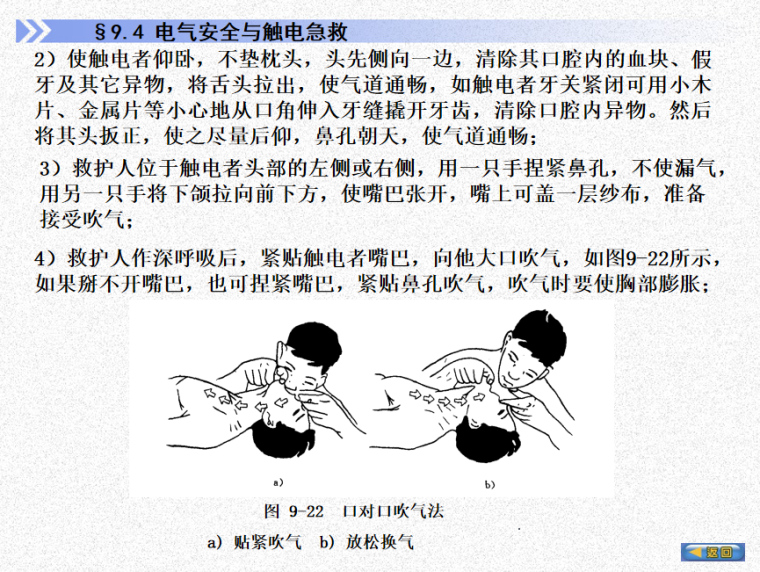 §9.4 电气安全与触电急救

2）使触电者仰卧，不垫枕头，头先侧向一边，清除其口腔内的血块、假牙及其它异物，将舌头拉出，使气道通畅，如触电者牙关紧闭可用小木片、金属片等小心地从口角伸入牙缝撬开牙齿，清除口腔内异物。然后将其头扳正，使之尽量后仰，鼻孔朝天，使气道通畅；

3）救护人位于触电者头部的左侧或右侧，用一只手捏紧鼻孔，不使漏气，用另一只手将下颌拉向前下方，使嘴巴张开，嘴上可盖一层纱布，准备接受吹气；

4）救护人作深呼吸后，紧贴触电者嘴巴，向他大口吹气，如图9-22所示，如果掰不开嘴巴，也可捏紧嘴巴，紧贴鼻孔吹气，吹气时要使胸部膨胀；

a)

b)

图 9-22 口对口吹气法

a) 贴紧吹气 b) 放松换气

返回