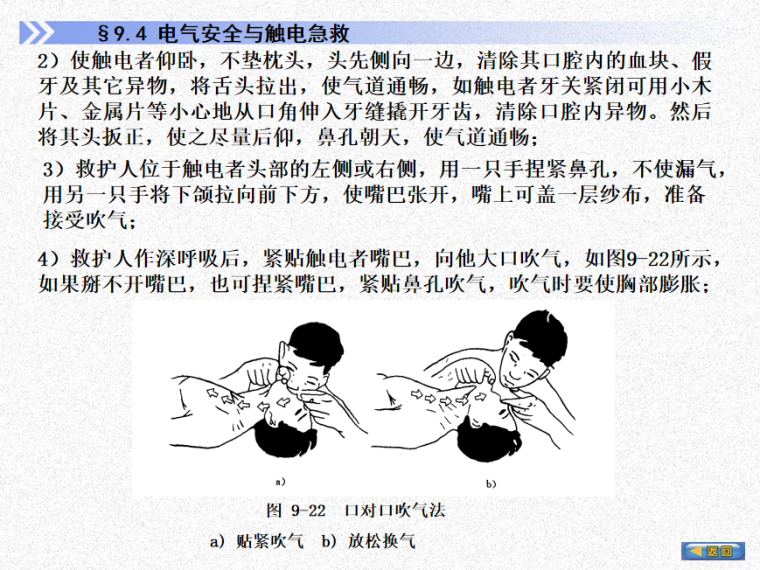 §9.4 电气安全与触电急救

2）使触电者仰卧，不垫枕头，头先侧向一边，清除其口腔内的血块、假牙及其它异物，将舌头拉出，使气道通畅，如触电者牙关紧闭可用小木片、金属片等小心地从口角伸入牙缝撬开牙齿，清除口腔内异物。然后将其头扳正，使之尽量后仰，鼻孔朝天，使气道通畅；

3）救护人位于触电者头部的左侧或右侧，用一只手捏紧鼻孔，不使漏气，用另一只手将下颌拉向前下方，使嘴巴张开，嘴上可盖一层纱布，准备接受吹气；

4）救护人作深呼吸后，紧贴触电者嘴巴，向他大口吹气，如图9-22所示，如果掰不开嘴巴，也可捏紧嘴巴，紧贴鼻孔吹气，吹气时要使胸部膨胀；

a)

b)

图 9-22 口对口吹气法

a) 贴紧吹气 b) 放松换气

返回