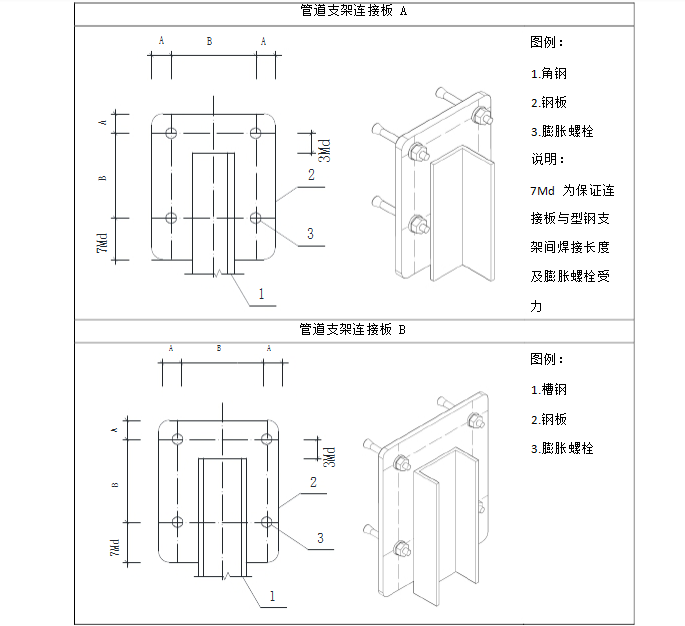 管道支架连接板 A

A B A

A

B

7Md

3Md

2

3

1

图例：

1.角钢

2.钢板

3.膨胀螺栓

说明：

7Md 为保证连接板与型钢支架间焊接长度及膨胀螺栓受力

管道支架连接板 B

A B A

A

B

7Md

3Md

2

3

1

图例：

1.槽钢

2.钢板

3.膨胀螺栓