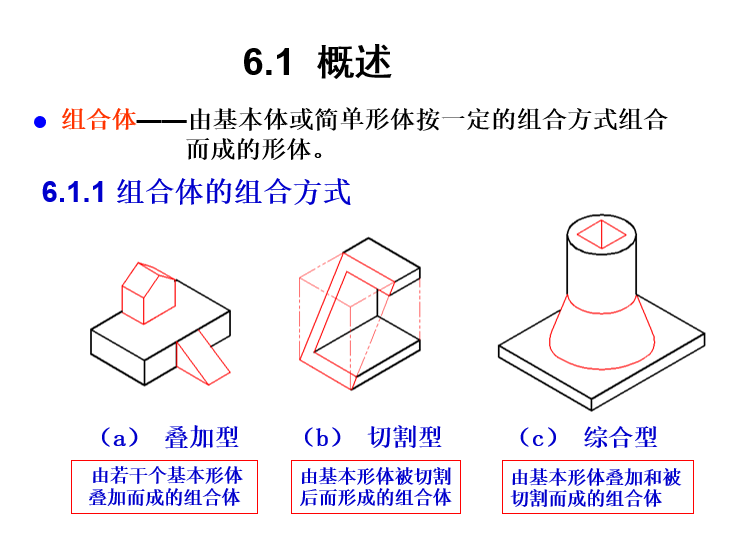 6.1 概述

● 组合体——由基本体或简单形体按一定的组合方式组合而成的形体。

6.1.1 组合体的组合方式

（a） 叠加型

由若干个基本形体叠加而成的组合体

（b） 切割型

由基本形体被切割后而形成的组合体

（c） 综合型

由基本形体叠加和被切割而成的组合体