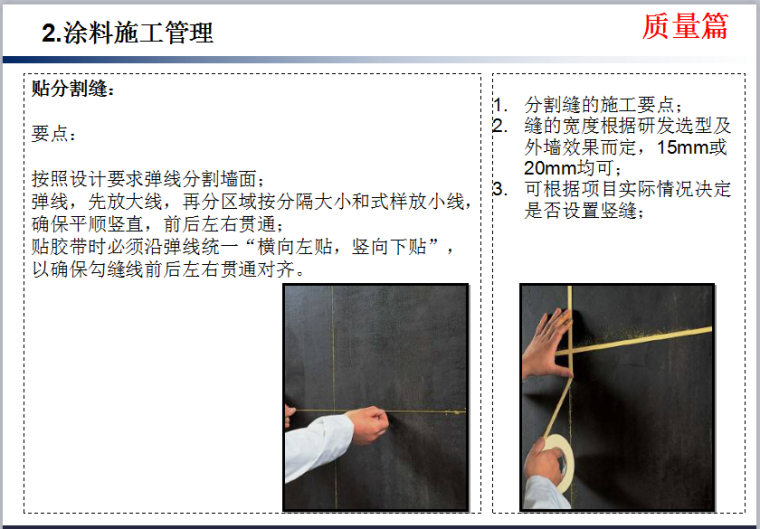 2.涂料施工管理

质量篇

贴分割缝：

要点：

按照设计要求弹线分割墙面；
弹线，先放大线，再分区域按分隔大小和式样放小线，确保平顺竖直，前后左右贯通；
贴胶带时必须沿弹线统一“横向左贴，竖向下贴”，以确保勾缝线前后左右贯通对齐。

1. 分割缝的施工要点；
2. 缝的宽度根据研发选型及外墙效果而定，15mm或20mm均可；
3. 可根据项目实际情况决定是否设置竖缝；